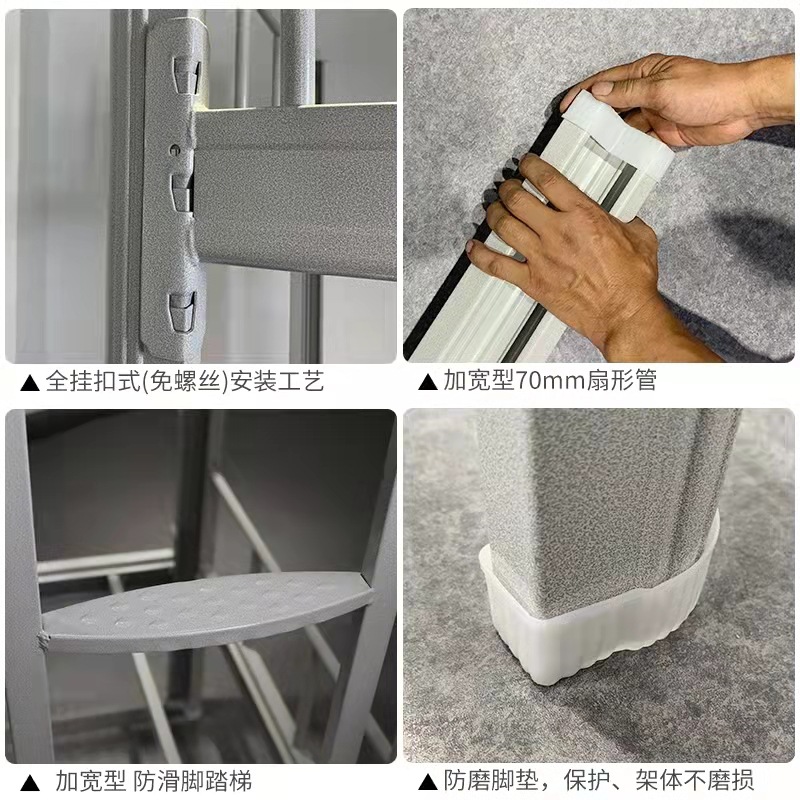 ▲ 全挂扣式(免螺丝)安装工艺

▲ 加宽型70mm扇形管

▲ 加宽型 防滑脚踏梯

▲ 防磨脚垫，保护、架体不磨损